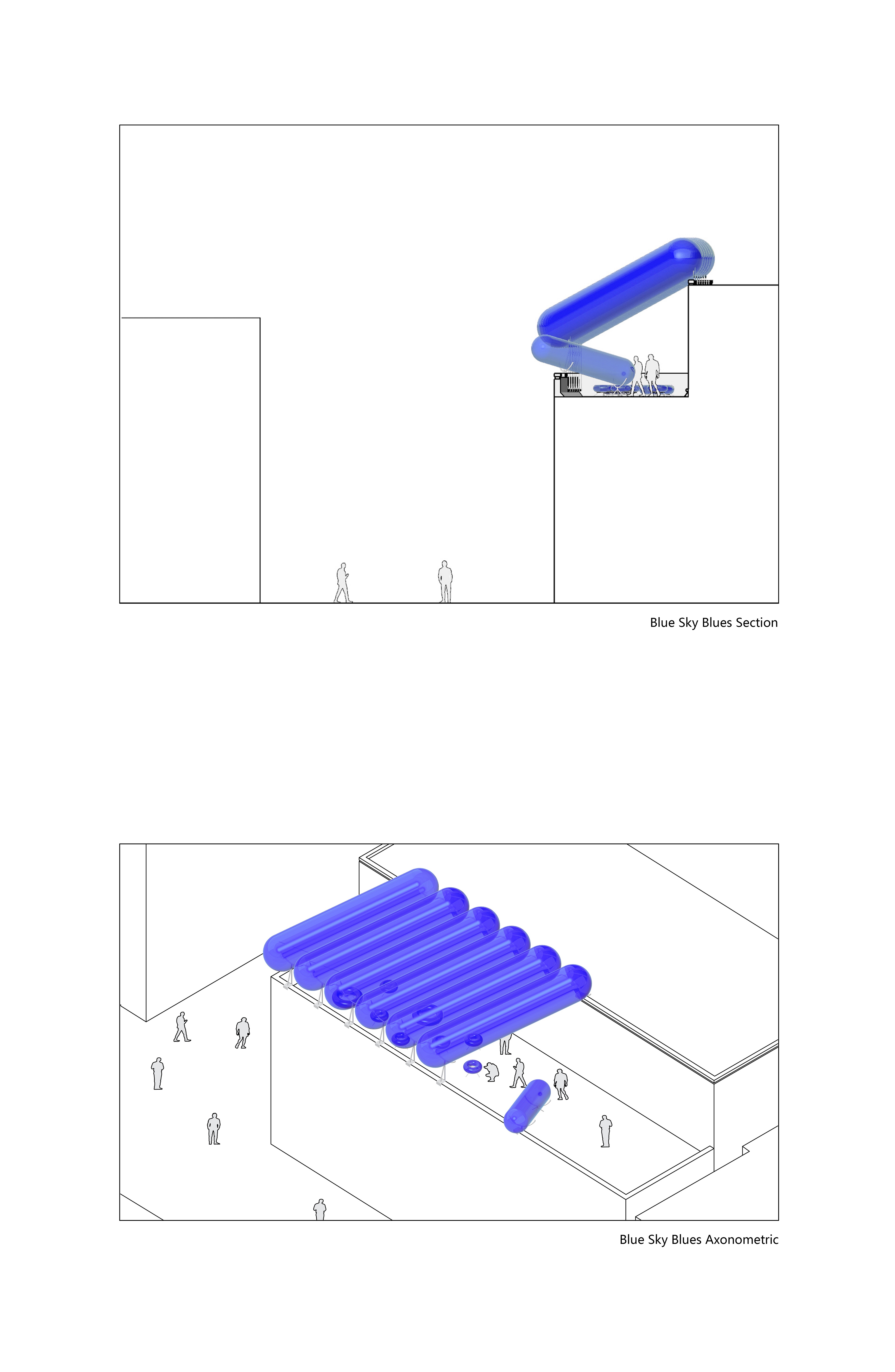 Blue Sky Blues Section

Blue Sky Blues Axonometric