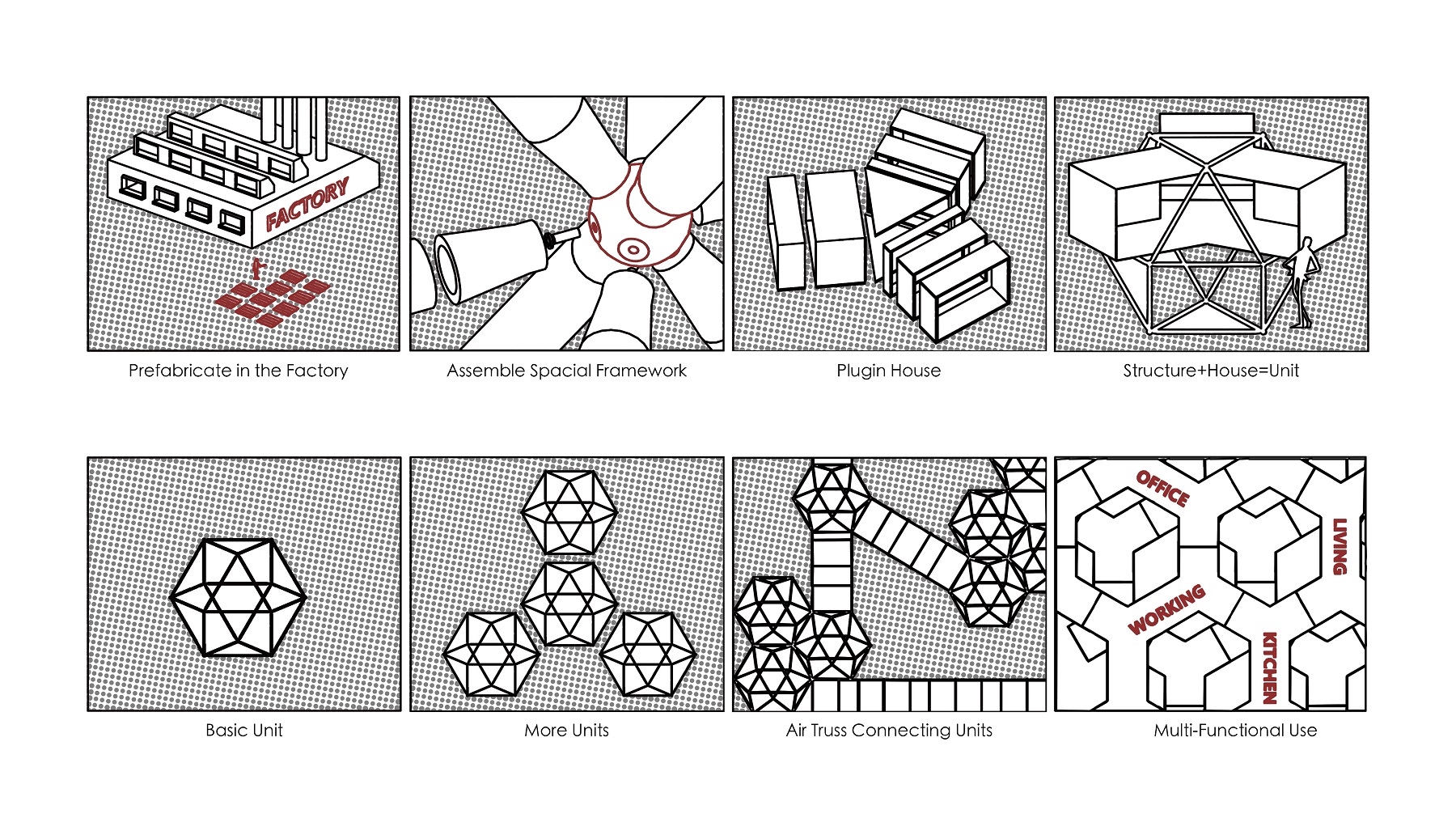 FACTORY

Prefabricate in the Factory

Assemble Spacial Framework

Plugin House

Structure+House=Unit

Basic Unit

More Units

Air Truss Connecting Units

OFFICE

LIVING

WORKING

KITCHEN

Multi-Functional Use